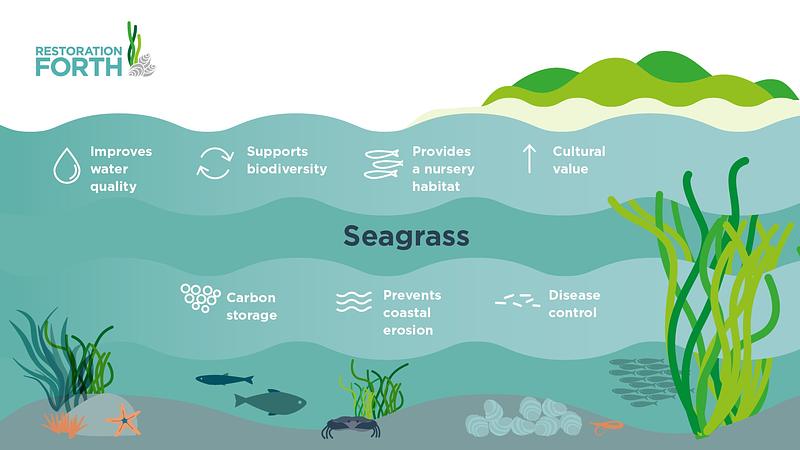 RESTORATION FORTH

Improves water quality

Supports biodiversity

Provides a nursery habitat

Cultural value

Seagrass

Carbon storage

Prevents coastal erosion

Disease control