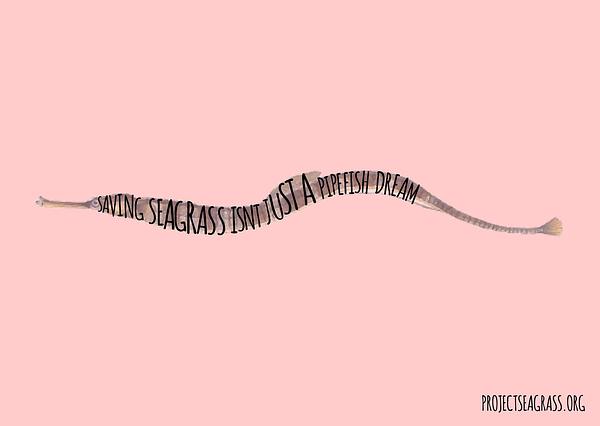 SAVING SEAGRASS ISNT JUST A PIPEFISH DREAM

PROJECTSEAGRASS.ORG